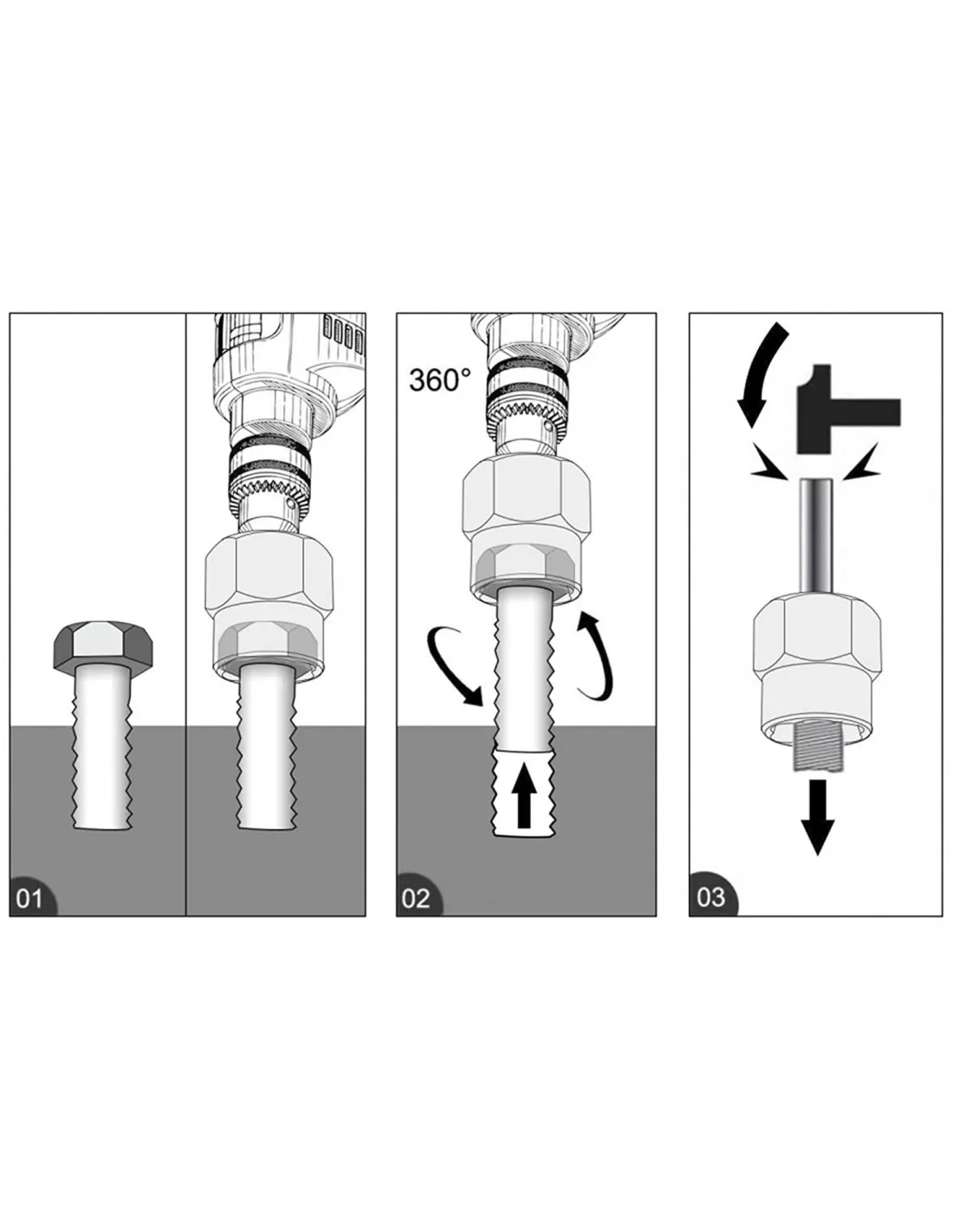 01

360°

02

03